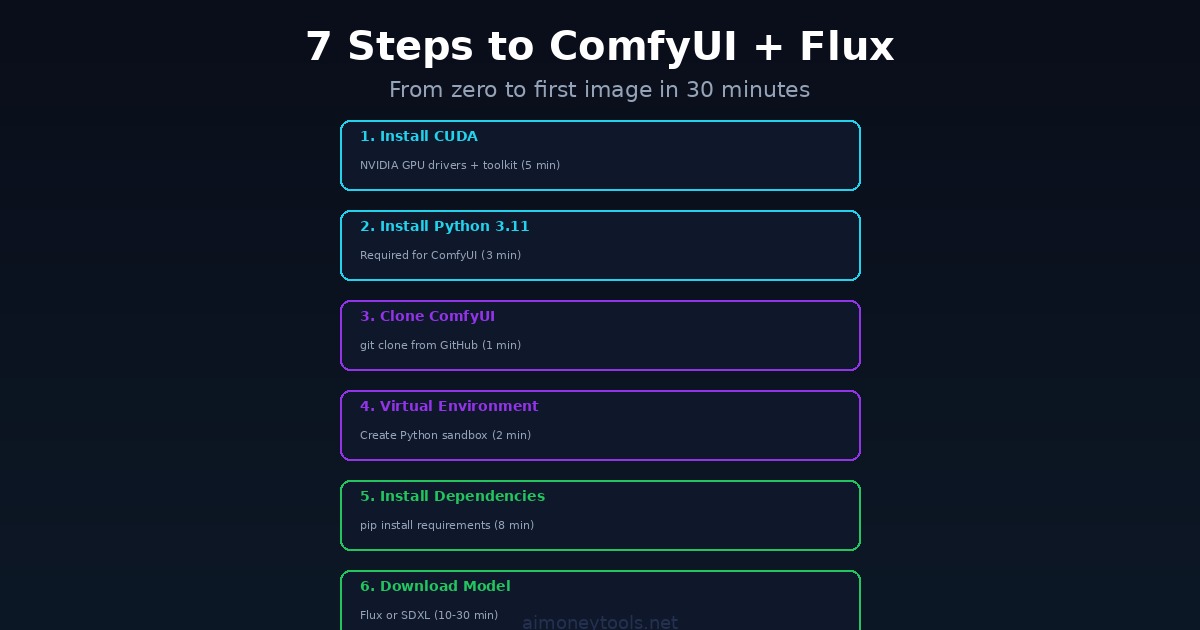 7 Steps to ComfyUI + Flux

From zero to first image in 30 minutes

1. Install CUDA

NVIDIA GPU drivers + toolkit (5 min)

2. Install Python 3.11

Required for ComfyUI (3 min)

3. Clone ComfyUI

git clone from GitHub (1 min)

4. Virtual Environment

Create Python sandbox (2 min)

5. Install Dependencies

pip install requirements (8 min)

6. Download Model

Flux or SDXL (10-30 min)

aimoneytools.net